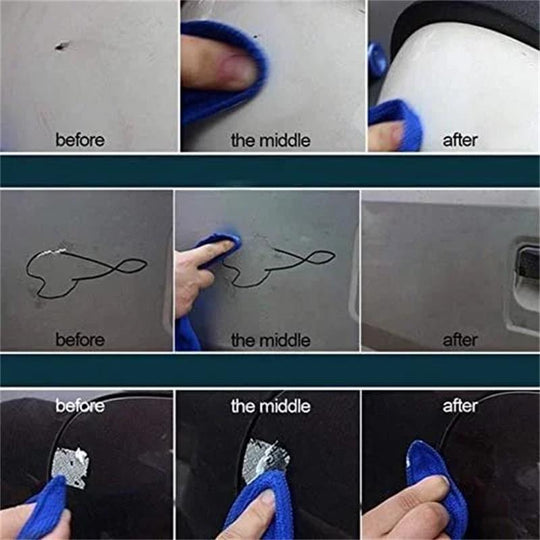 before
the middle
after

before
the middle
after

before
the middle
after