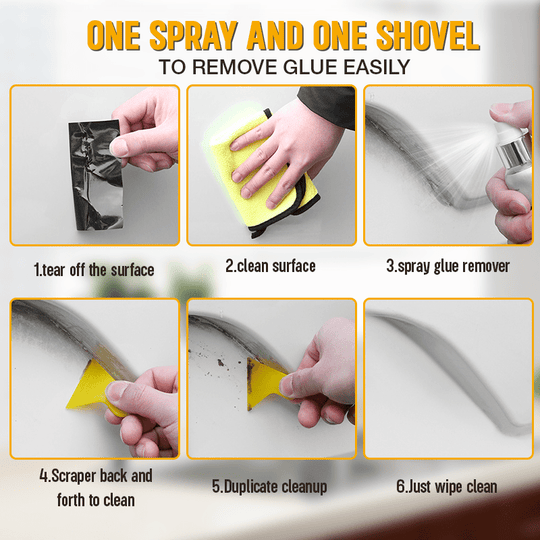 ONE SPRAY AND ONE SHOVEL
TO REMOVE GLUE EASILY

1.tear off the surface

2.clean surface

3.spray glue remover

4.Scraper back and forth to clean

5.Duplicate cleanup

6.Just wipe clean