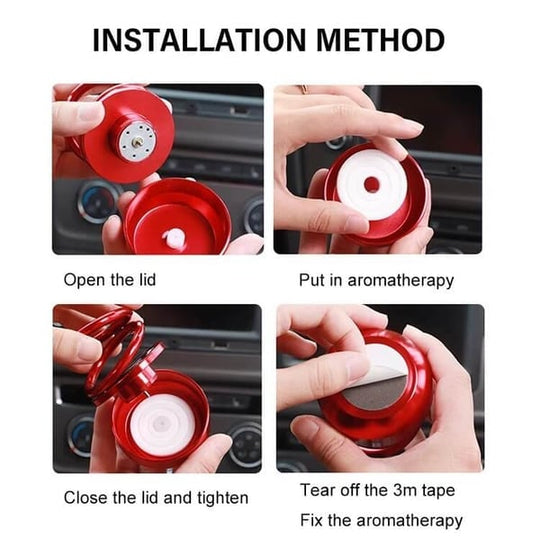 INSTALLATION METHOD

Open the lid

Put in aromatherapy

Close the lid and tighten

Tear off the 3m tape

Fix the aromatherapy