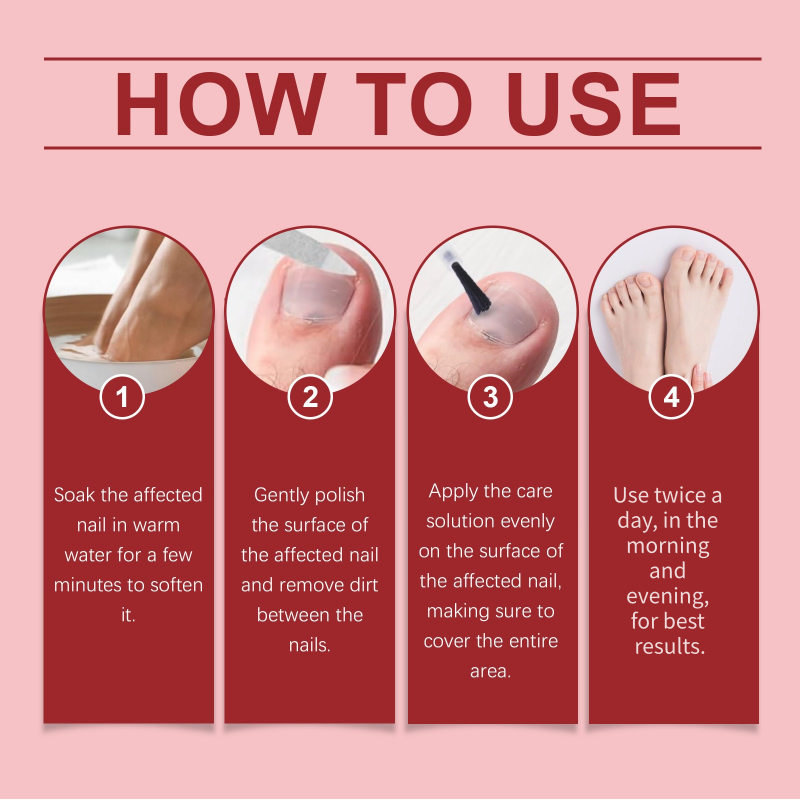 HOW TO USE

1

Soak the affected nail in warm water for a few minutes to soften it.

2

Gently polish the surface of the affected nail and remove dirt between the nails.

3

Apply the care solution evenly on the surface of the affected nail, making sure to cover the entire area.

4

Use twice a day, in the morning and evening, for best results.