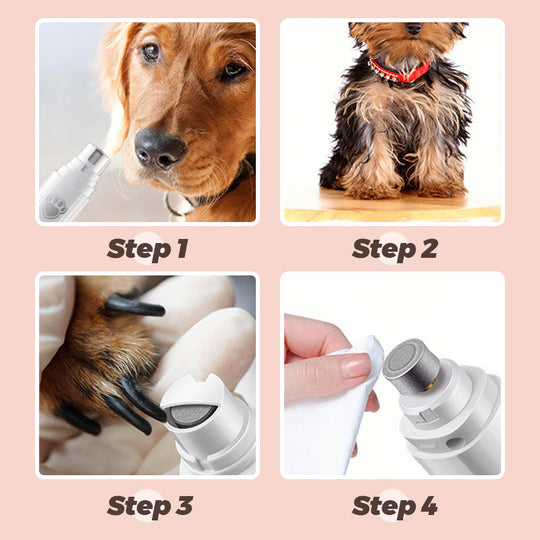 Step 1

Step 2

Step 3

Step 4