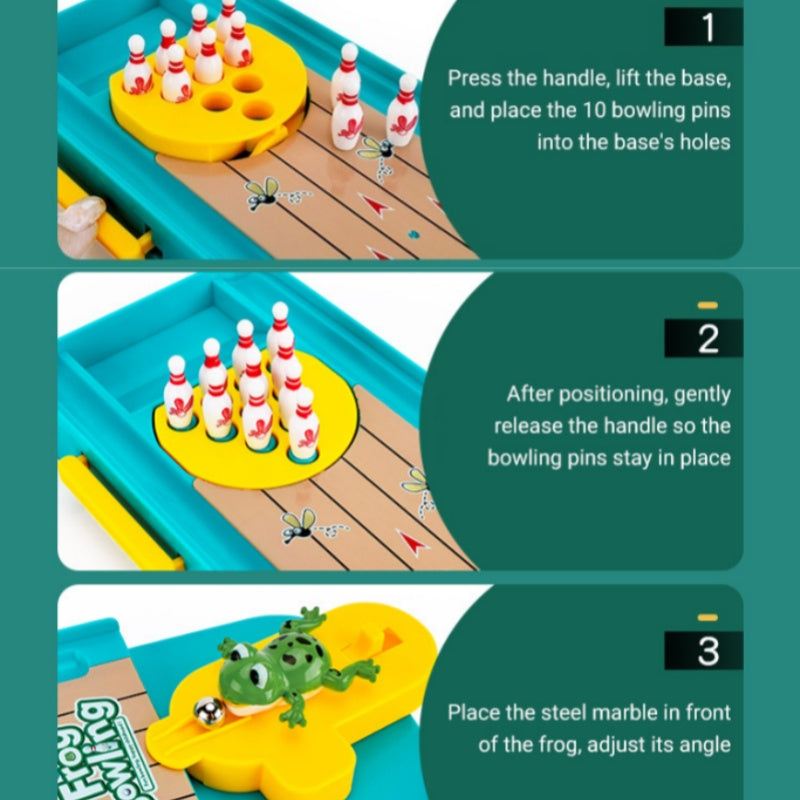 1

Press the handle, lift the base, and place the 10 bowling pins into the base's holes

2

After positioning, gently release the handle so the bowling pins stay in place

3

Place the steel marble in front of the frog, adjust its angle

Frog Bowling