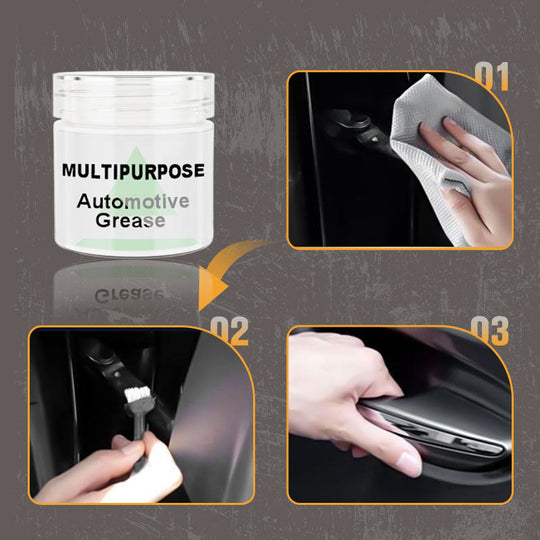 MULTIPURPOSE
Automotive Grease

01

02

03