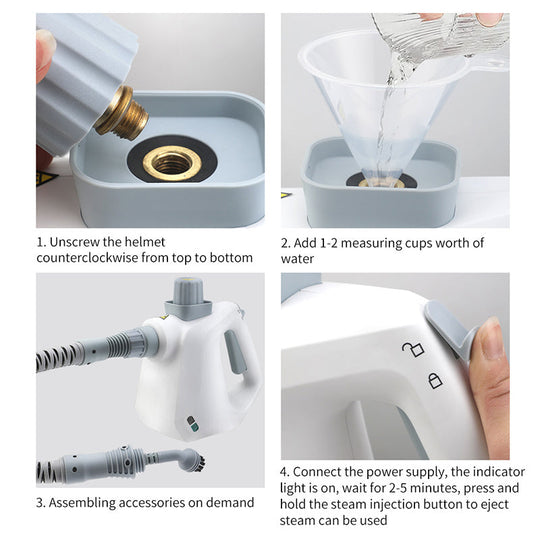 1. Unscrew the helmet counterclockwise from top to bottom

2. Add 1-2 measuring cups worth of water

3. Assembling accessories on demand

4. Connect the power supply, the indicator light is on, wait for 2-5 minutes, press and hold the steam injection button to eject steam can be used