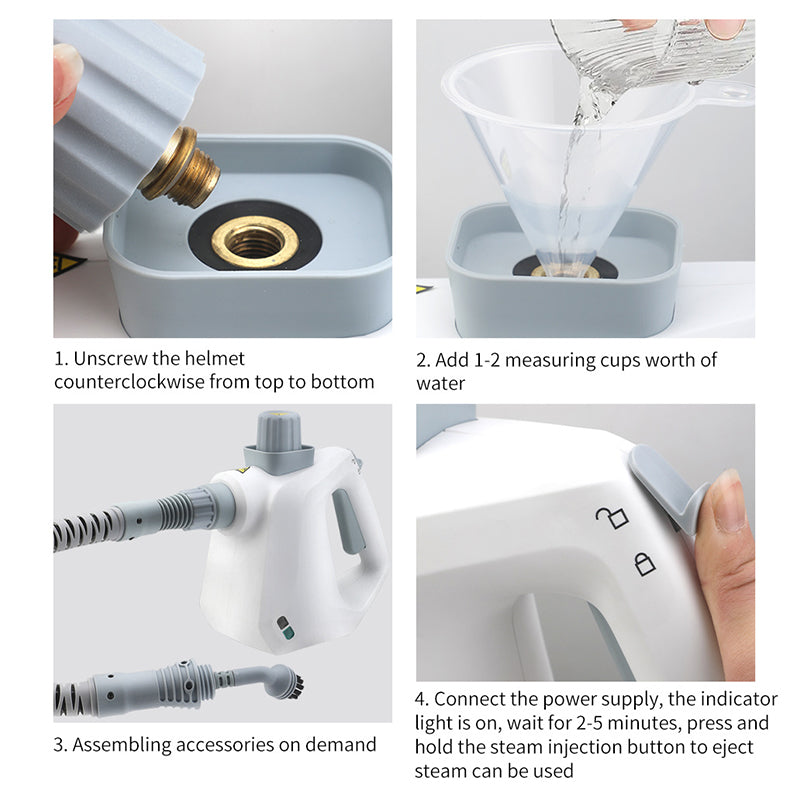 1. Unscrew the helmet counterclockwise from top to bottom

2. Add 1-2 measuring cups worth of water

3. Assembling accessories on demand

4. Connect the power supply, the indicator light is on, wait for 2-5 minutes, press and hold the steam injection button to eject steam can be used