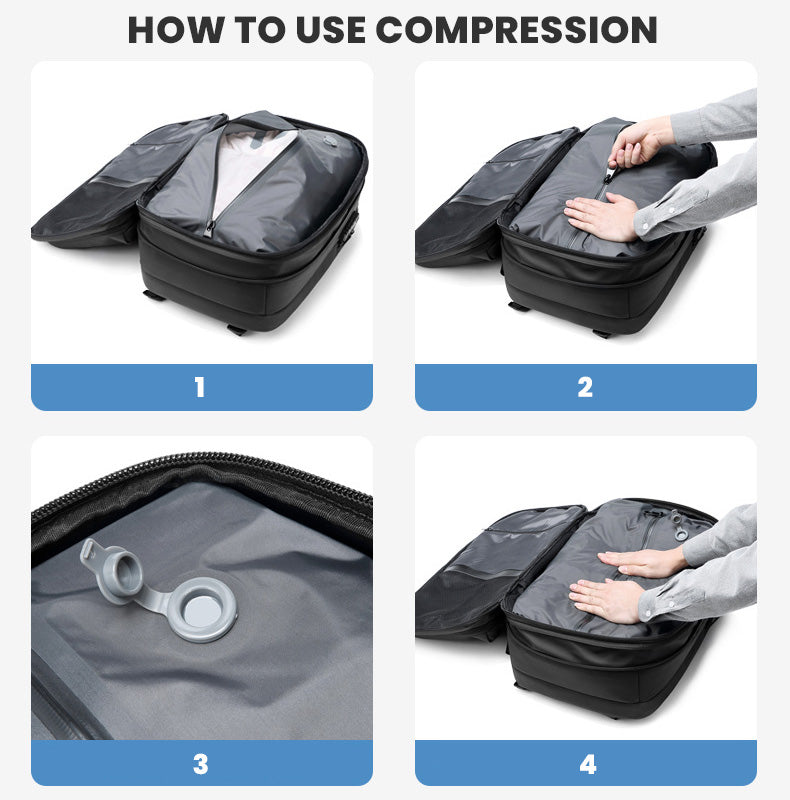 HOW TO USE COMPRESSION

1

2

3

4