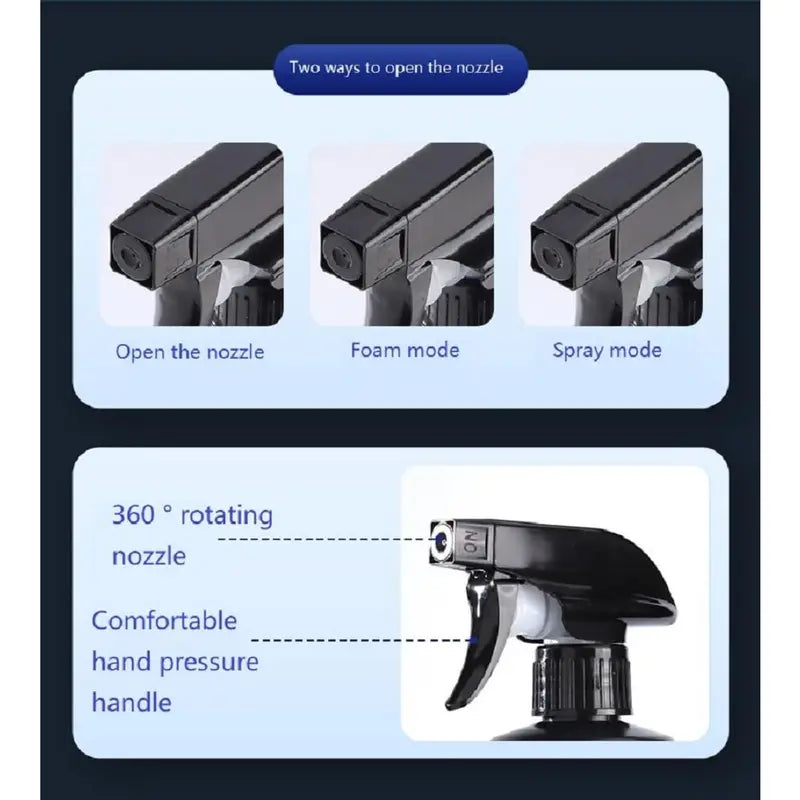 Two ways to open the nozzle

Open the nozzle

Foam mode

Spray mode

360 ° rotating nozzle

Comfortable hand pressure handle

ON