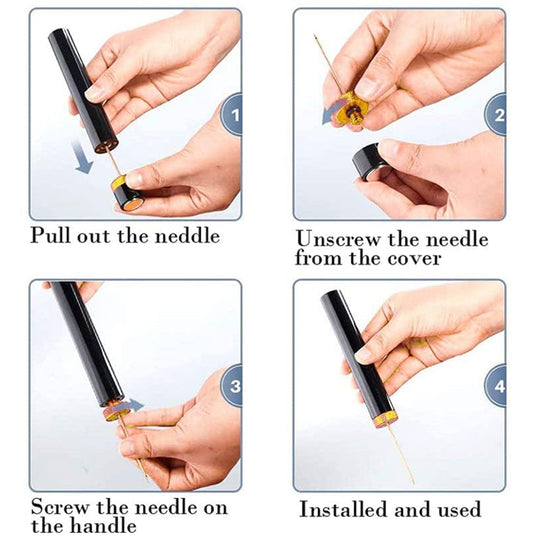 1

Pull out the neddle

2

Unscrew the needle from the cover

3

Screw the needle on the handle

4

Installed and used