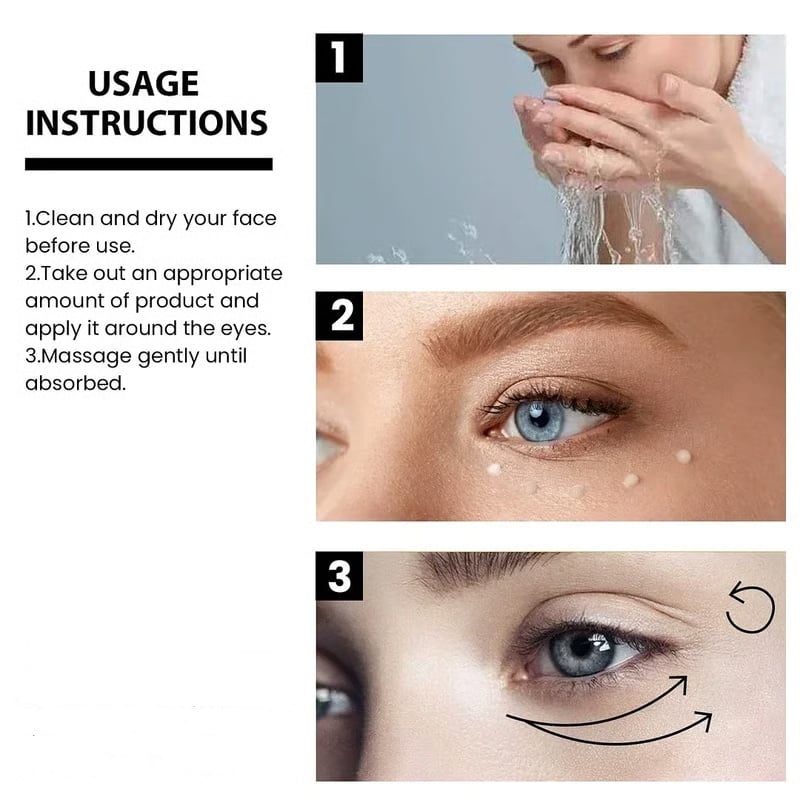 USAGE INSTRUCTIONS

1.Clean and dry your face before use.
2.Take out an appropriate amount of product and apply it around the eyes.
3.Massage gently until absorbed.

1

2

3