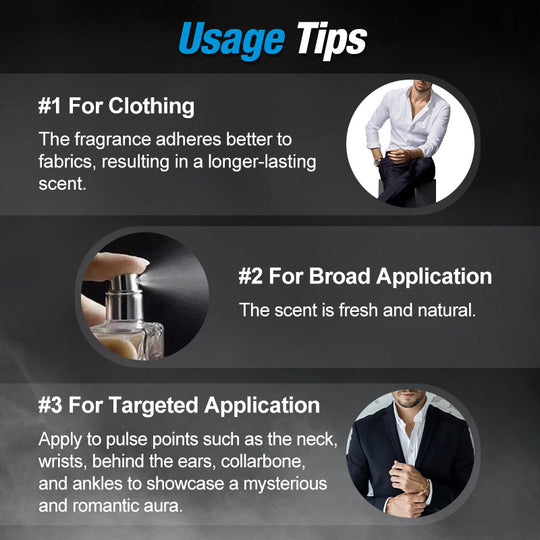 Usage Tips

#1 For Clothing

The fragrance adheres better to fabrics, resulting in a longer-lasting scent.

#2 For Broad Application

The scent is fresh and natural.

#3 For Targeted Application

Apply to pulse points such as the neck, wrists, behind the ears, collarbone, and ankles to showcase a mysterious and romantic aura.