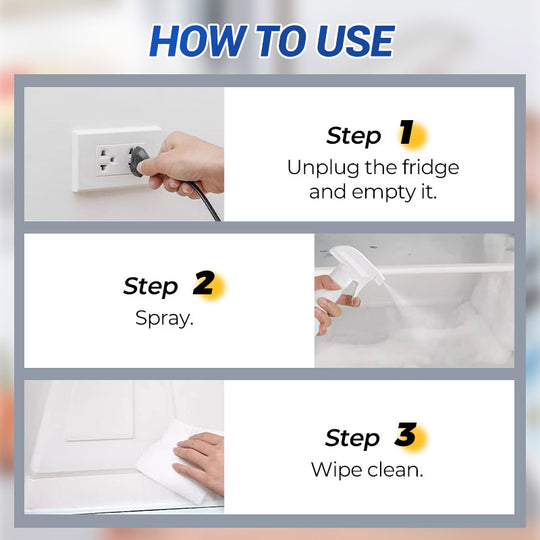 HOW TO USE

Step 1
Unplug the fridge and empty it.

Step 2
Spray.

Step 3
Wipe clean.