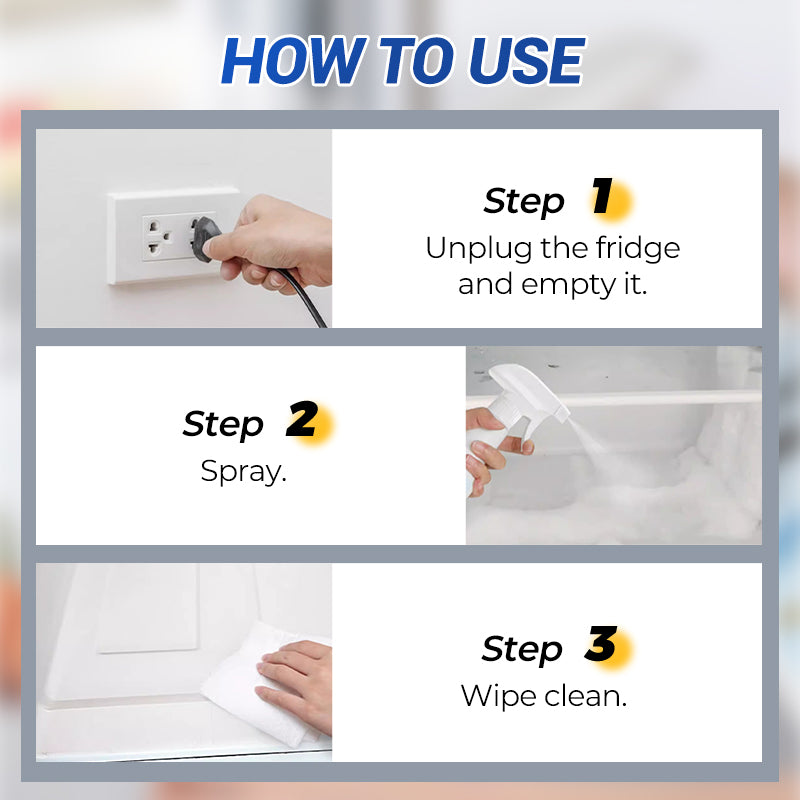 HOW TO USE

Step 1
Unplug the fridge and empty it.

Step 2
Spray.

Step 3
Wipe clean.