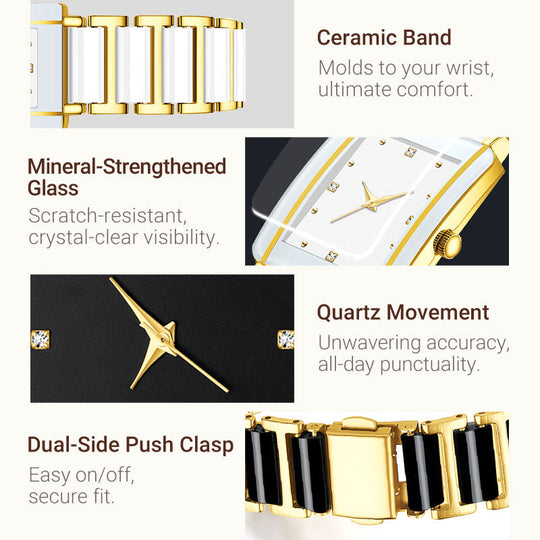 Ceramic Band
Molds to your wrist, ultimate comfort.

Mineral-Strengthened Glass
Scratch-resistant, crystal-clear visibility.

Quartz Movement
Unwavering accuracy, all-day punctuality.

Dual-Side Push Clasp
Easy on/off, secure fit.