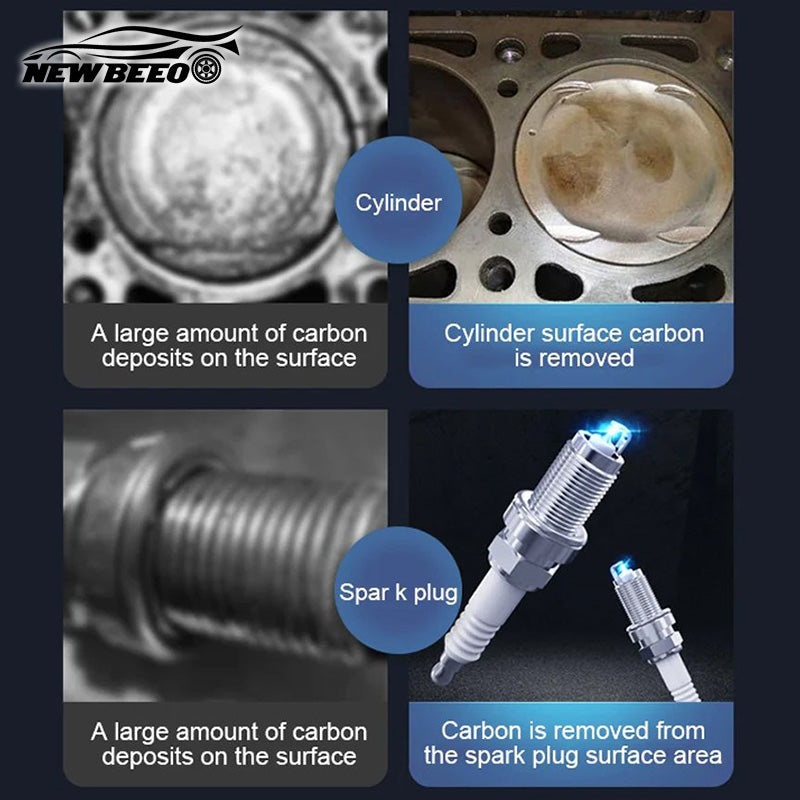 NEWBEEO

Cylinder

A large amount of carbon deposits on the surface

Cylinder surface carbon is removed

Spar k plug

A large amount of carbon deposits on the surface

Carbon is removed from the spark plug surface area