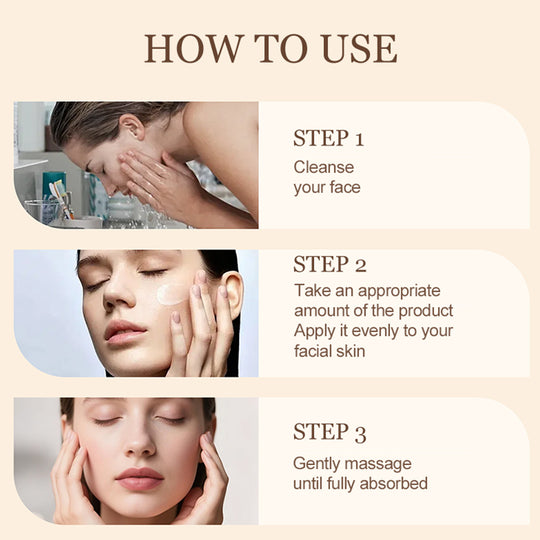 HOW TO USE

STEP 1
Cleanse your face

STEP 2
Take an appropriate amount of the product
Apply it evenly to your facial skin

STEP 3
Gently massage until fully absorbed