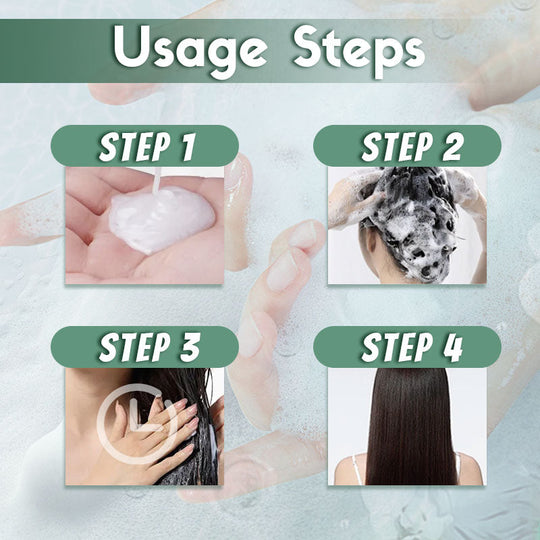 Usage Steps

STEP 1

STEP 2

STEP 3

STEP 4