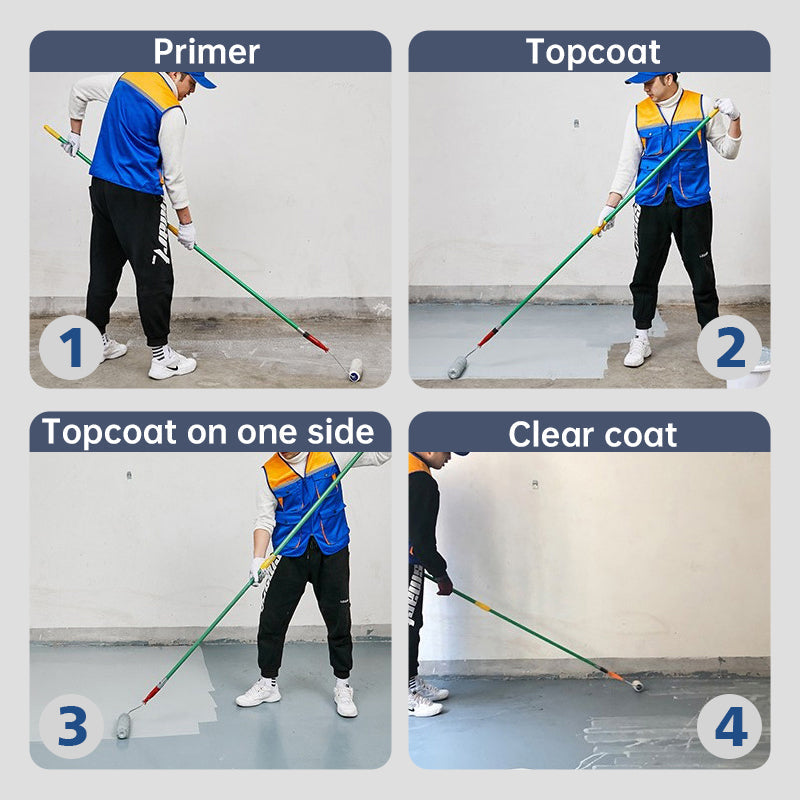 Primer

1

Topcoat

2

Topcoat on one side

3

Clear coat

4