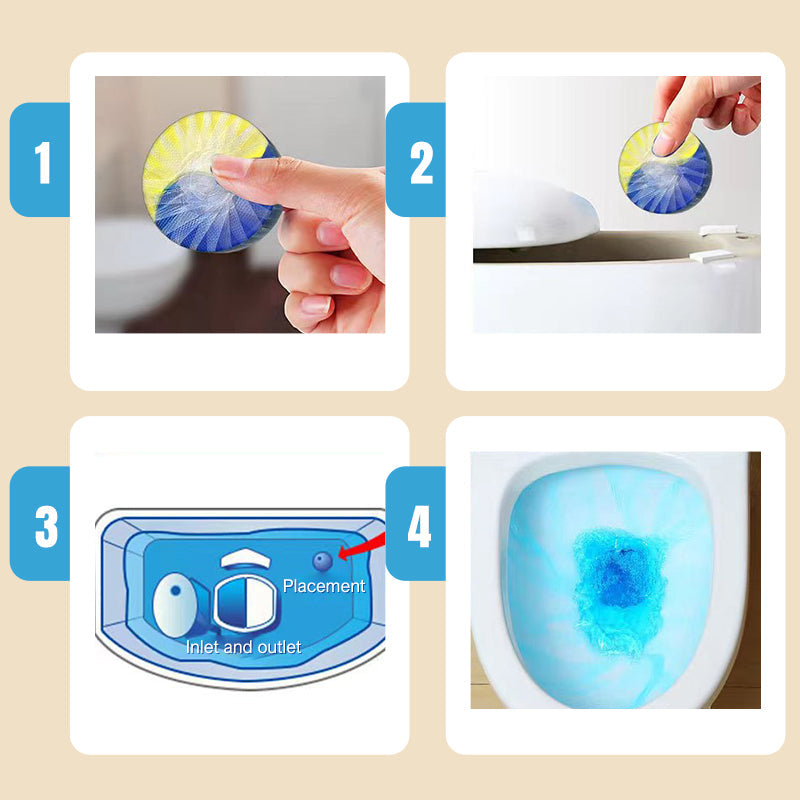 1

2

3

Placement

Inlet and outlet

4